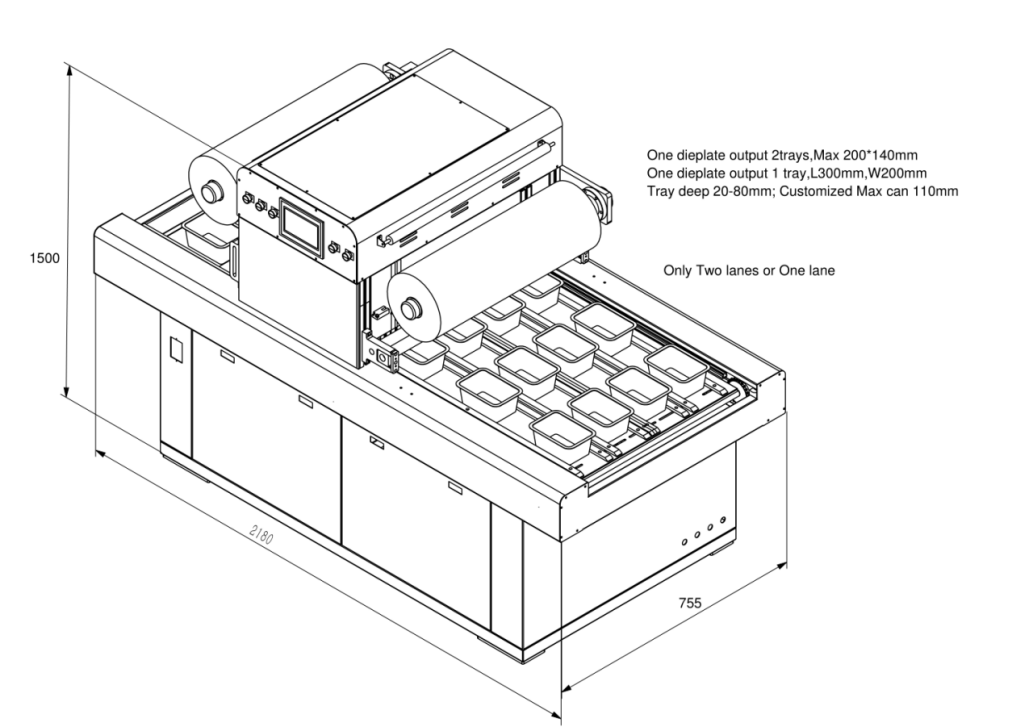 One dieplate output 2trays,Max 200*140mm
One dieplate output 1 tray,L300mm,W200mm
Tray deep 20-80mm; Customized Max can 110mm

Only Two lanes or One lane

1500

2180

755